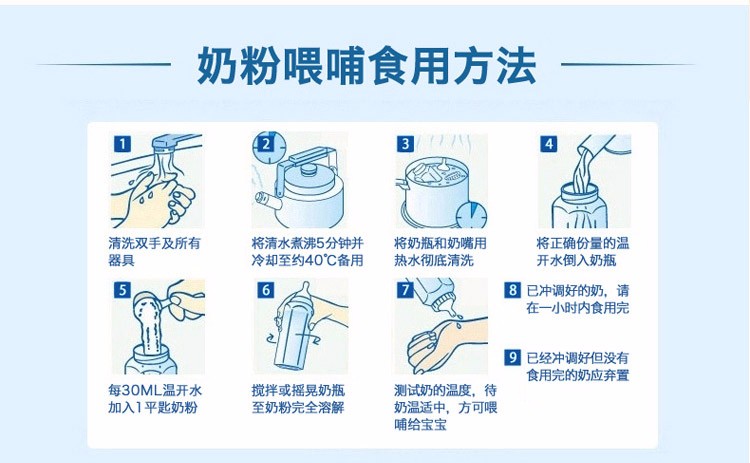 奶粉喂哺食用方法

1
清洗双手及所有器具

2
将清水煮沸5分钟并冷却至约40°C备用

3
将奶瓶和奶嘴用热水彻底清洗

4
将正确份量的温开水倒入奶瓶

5
每30ML温开水加入1平匙奶粉

6
搅拌或摇晃奶瓶至奶粉完全溶解

7
测试奶的温度，待奶温适中，方可喂哺给宝宝

8 已冲调好的奶，请在一小时内食用完

9 已经冲调好但没有食用完的奶应弃置